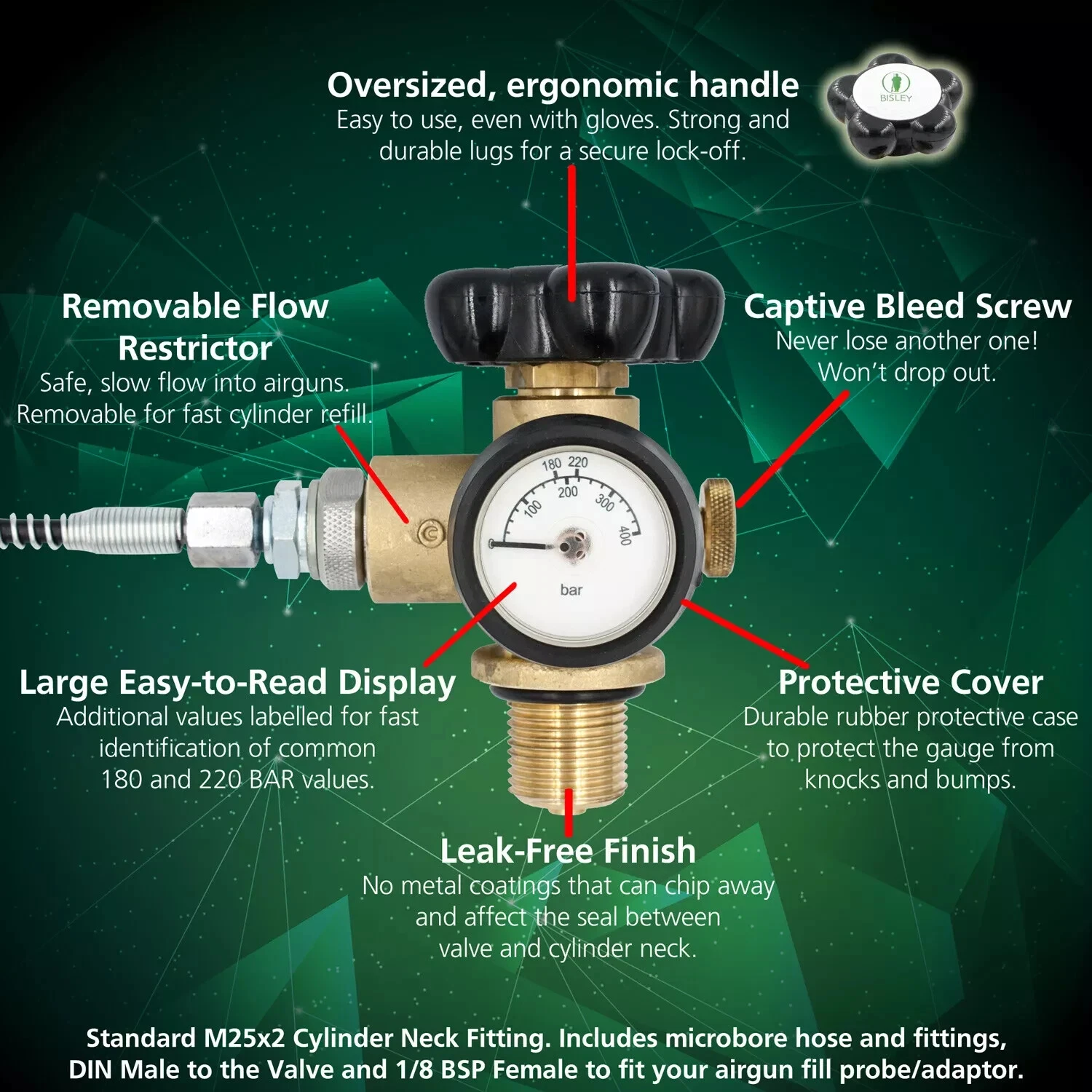 Oversized, ergonomic handle
Easy to use, even with gloves. Strong and durable lugs for a secure lock-off.

BISLEY

Removable Flow Restrictor
Safe, slow flow into airguns. Removable for fast cylinder refill.

Captive Bleed Screw
Never lose another one! Won't drop out.

180 220
100 200 300 400
bar

Large Easy-to-Read Display
Additional values labelled for fast identification of common 180 and 220 BAR values.

Protective Cover
Durable rubber protective case to protect the gauge from knocks and bumps.

Leak-Free Finish
No metal coatings that can chip away and affect the seal between valve and cylinder neck.

Standard M25x2 Cylinder Neck Fitting. Includes microbore hose and fittings, DIN Male to the Valve and 1/8 BSP Female to fit your airgun fill probe/adaptor.